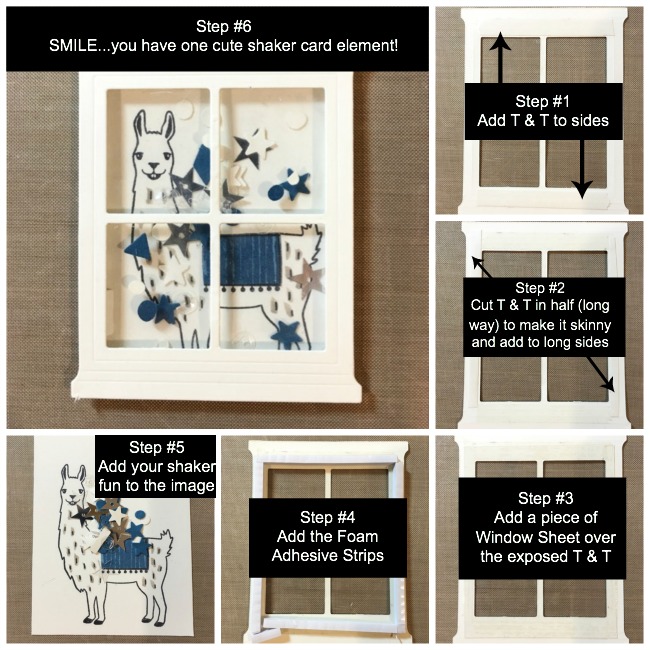 Step #6
SMILE...you have one cute shaker card element!

Step #1
Add T & T to sides

Step #2
Cut T & T in half (long way) to make it skinny and add to long sides

Step #5
Add your shaker fun to the image

Step #4
Add the Foam Adhesive Strips

Step #3
Add a piece of Window Sheet over the exposed T & T